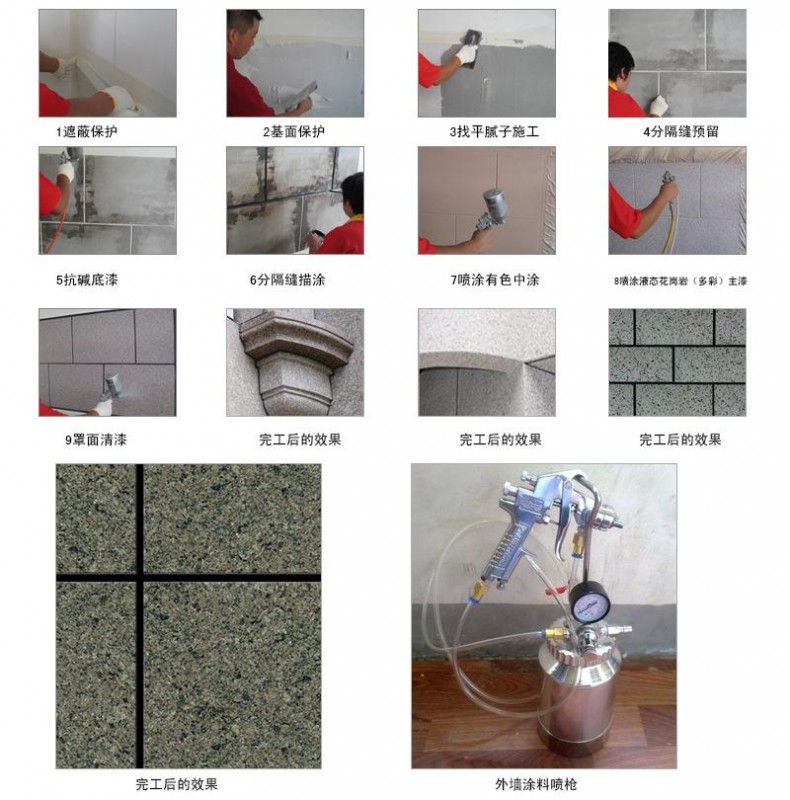 1遮蔽保护

2基面保护

3找平腻子施工

4分隔缝预留

5抗碱底漆

6分隔缝描涂

7喷涂有色中涂

8喷涂液态花岗岩（多彩）主漆

9罩面清漆

完工后的效果

完工后的效果

完工后的效果

完工后的效果

外墙涂料喷枪